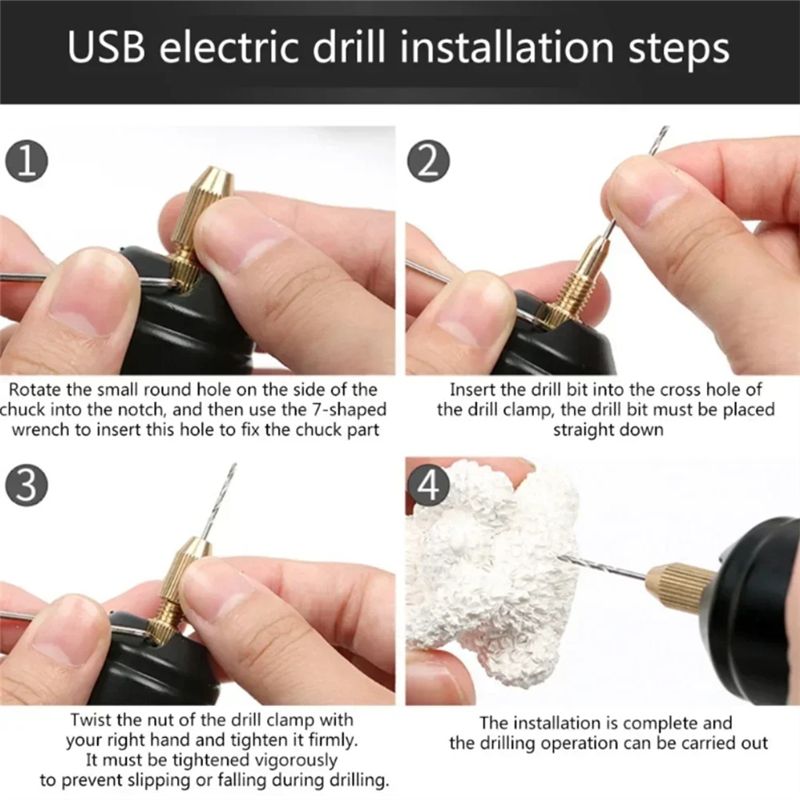 USB electric drill installation steps

1

Rotate the small round hole on the side of the chuck into the notch, and then use the 7-shaped wrench to insert this hole to fix the chuck part

2

Insert the drill bit into the cross hole of the drill clamp, the drill bit must be placed straight down

3

Twist the nut of the drill clamp with your right hand and tighten it firmly. It must be tightened vigorously to prevent slipping or falling during drilling.

4

The installation is complete and the drilling operation can be carried out